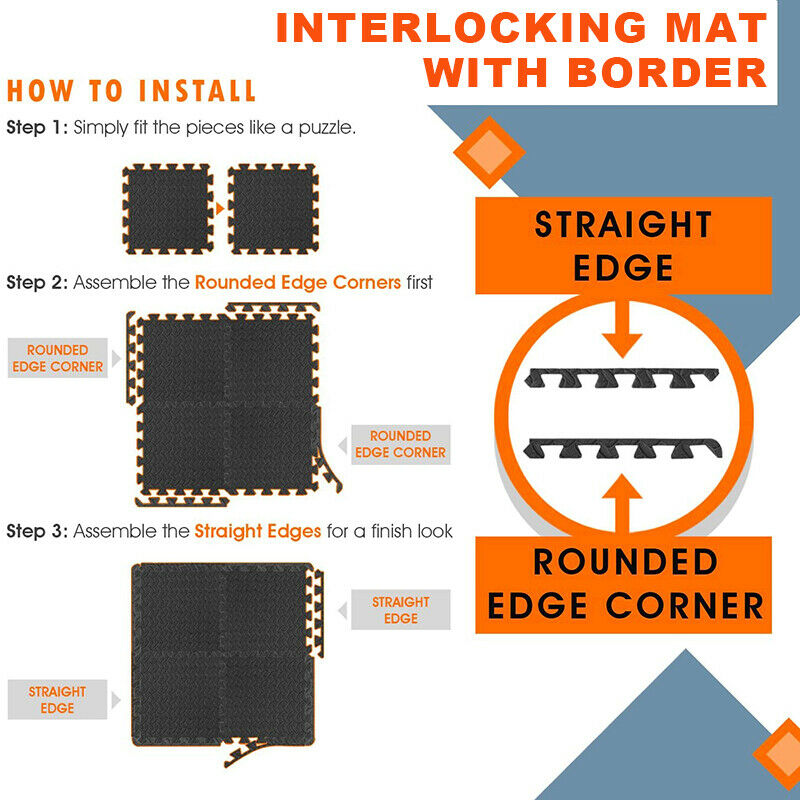 INTERLOCKING MAT WITH BORDER

HOW TO INSTALL

Step 1: Simply fit the pieces like a puzzle.

Step 2: Assemble the Rounded Edge Corners first

ROUNDED EDGE CORNER

ROUNDED EDGE CORNER

Step 3: Assemble the Straight Edges for a finish look

STRAIGHT EDGE

STRAIGHT EDGE

STRAIGHT EDGE

ROUNDED EDGE CORNER