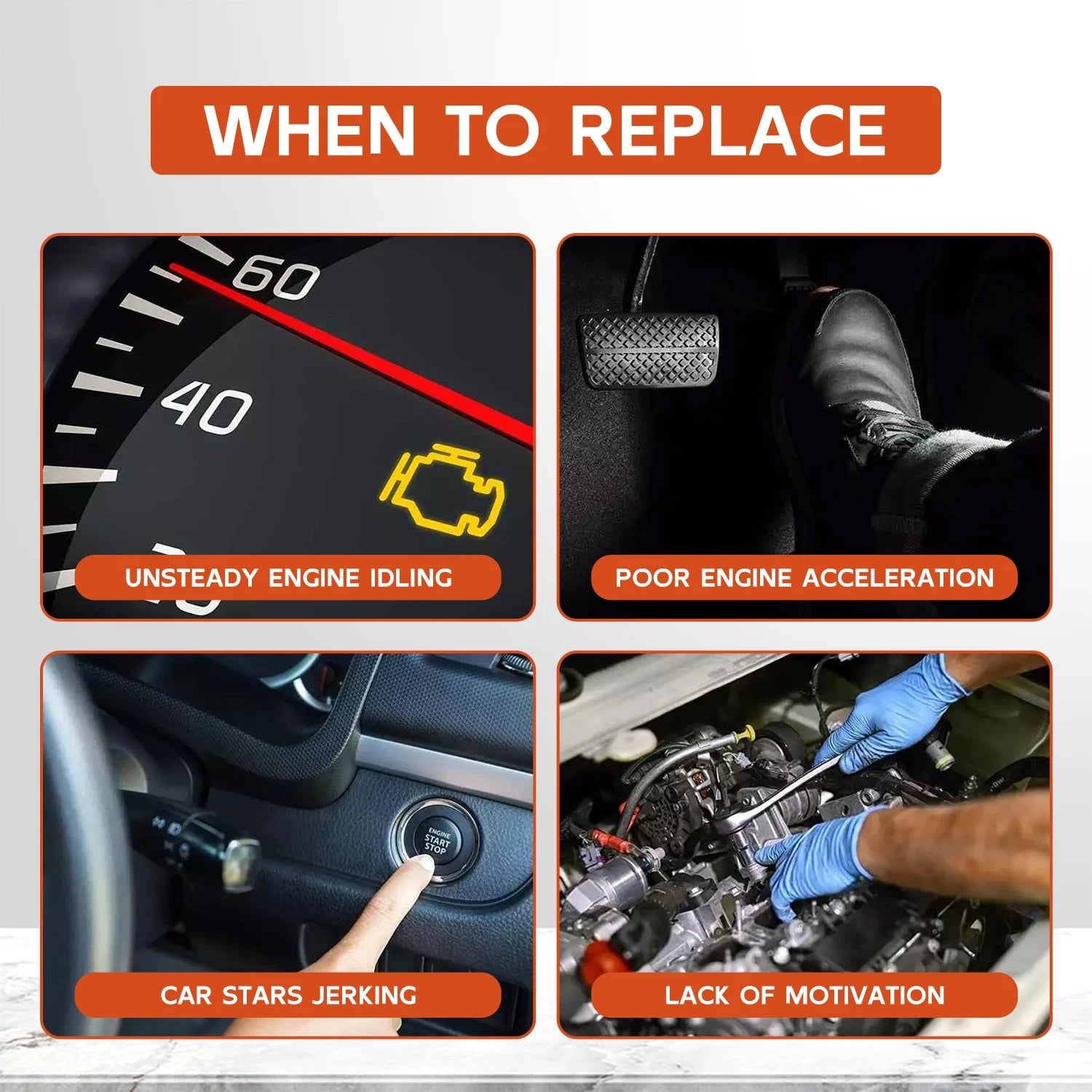 WHEN TO REPLACE

60

40

UNSTEADY ENGINE IDLING

POOR ENGINE ACCELERATION

ENGINE START STOP

CAR STARS JERKING

LACK OF MOTIVATION