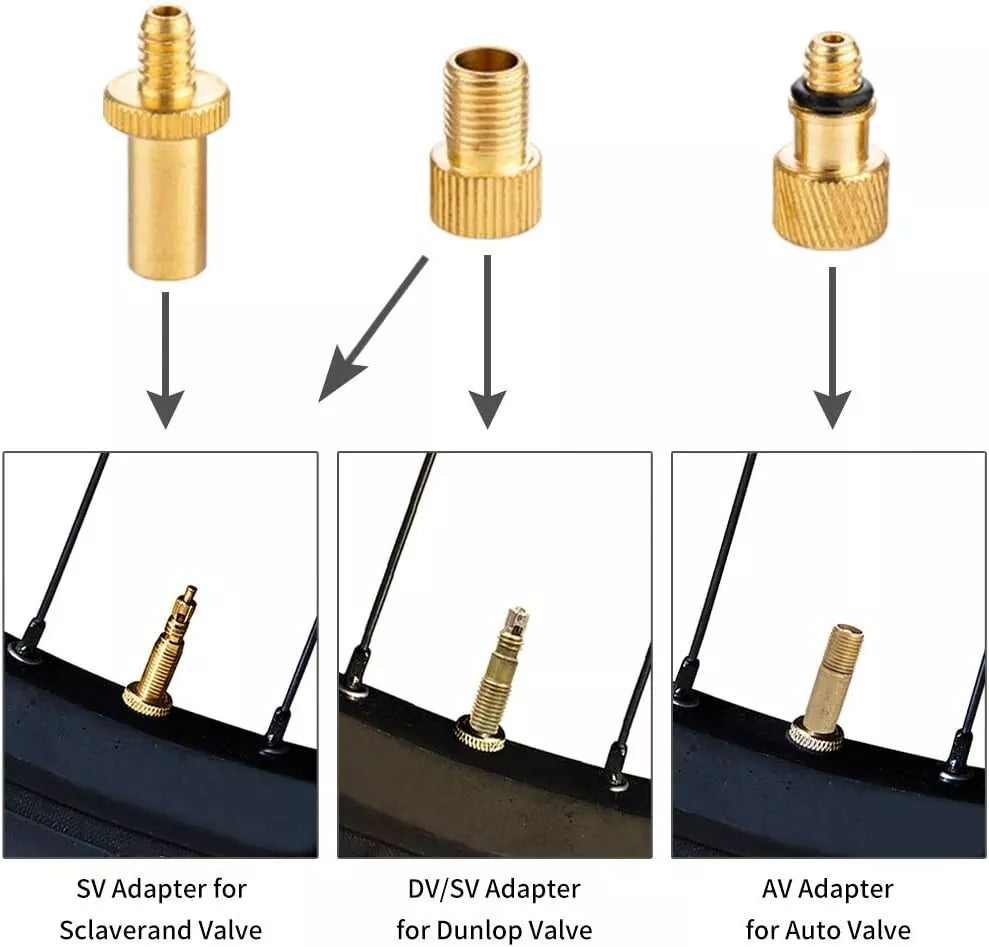 SV Adapter for
Sclaverand Valve

DV/SV Adapter
for Dunlop Valve

AV Adapter
for Auto Valve