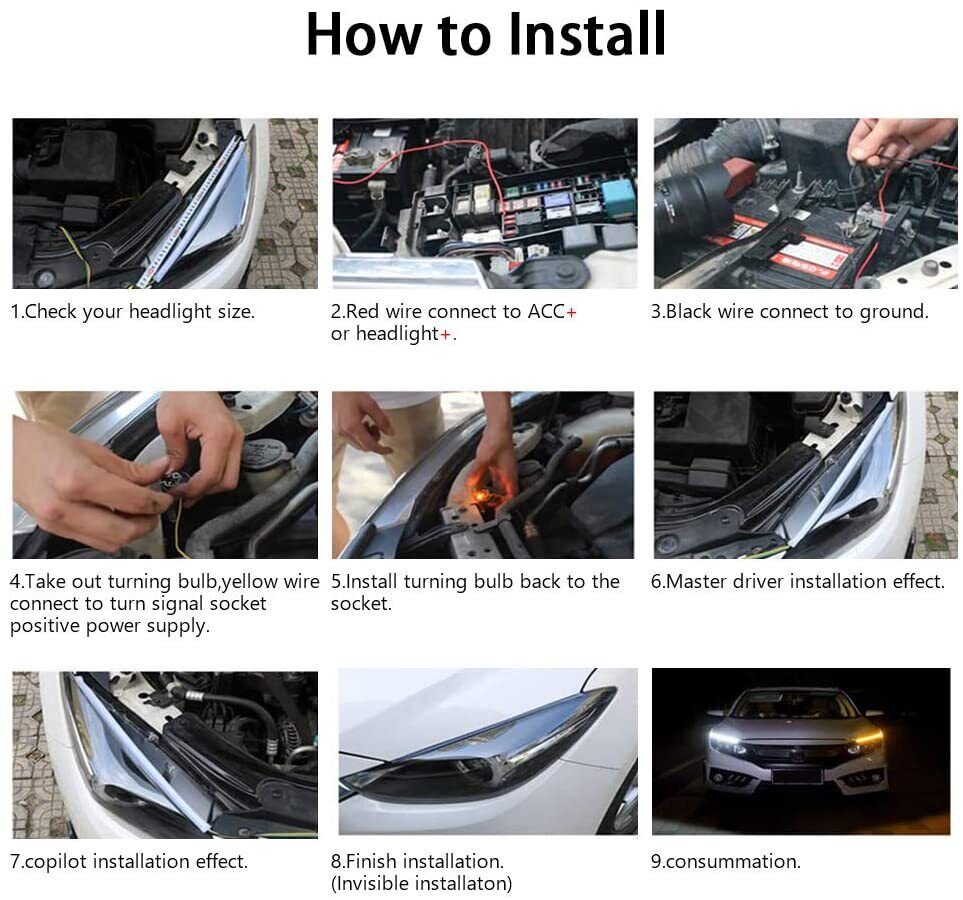 How to Install

1.Check your headlight size.

2.Red wire connect to ACC+ or headlight+.

3.Black wire connect to ground.

4.Take out turning bulb,yellow wire connect to turn signal socket positive power supply.

5.Install turning bulb back to the socket.

6.Master driver installation effect.

7.copilot installation effect.

8.Finish installation. (Invisible installaton)

9.consummation.