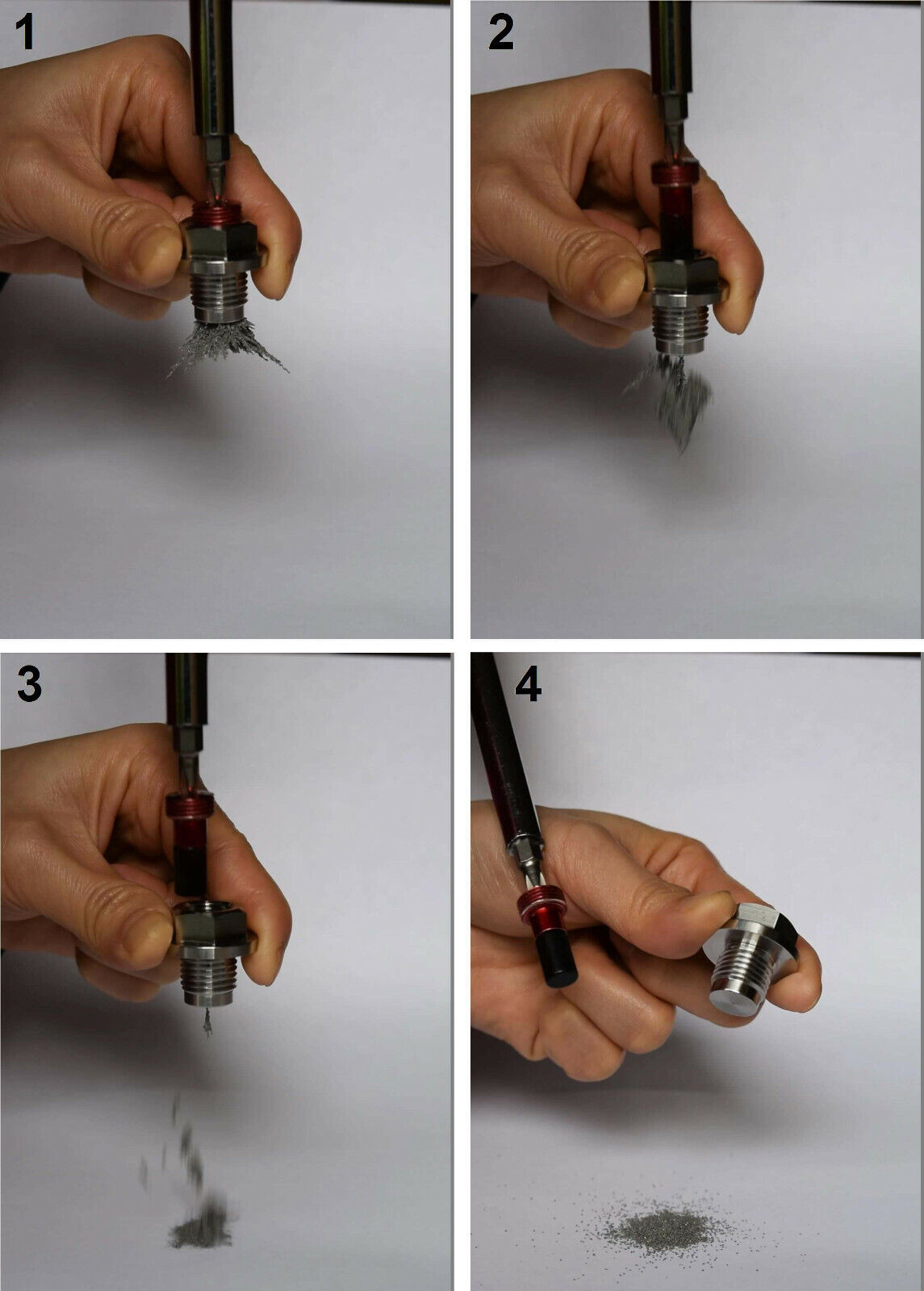 1

2

3

4