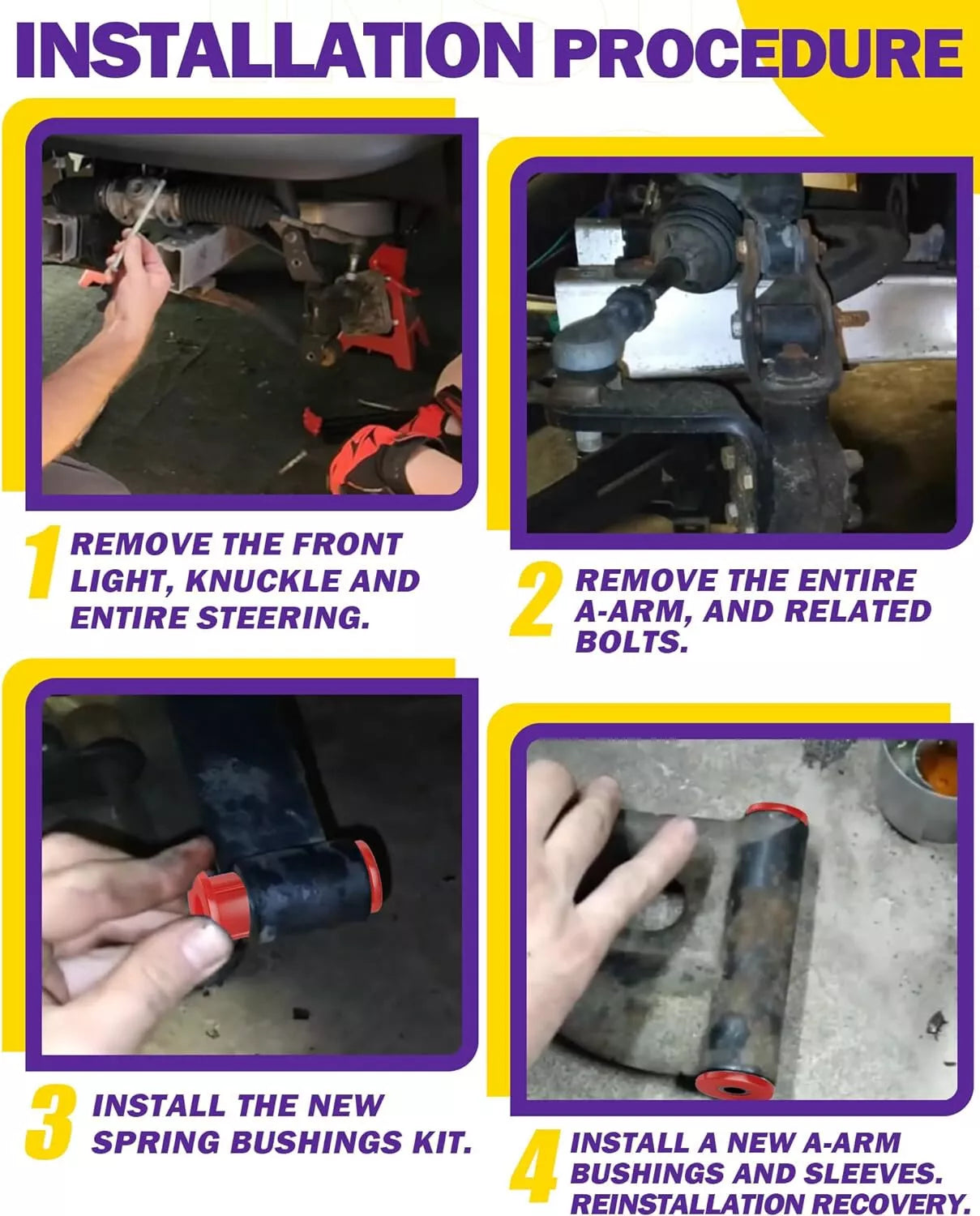 INSTALLATION PROCEDURE

1 REMOVE THE FRONT LIGHT, KNUCKLE AND ENTIRE STEERING.

2 REMOVE THE ENTIRE A-ARM, AND RELATED BOLTS.

3 INSTALL THE NEW SPRING BUSHINGS KIT.

4 INSTALL A NEW A-ARM BUSHINGS AND SLEEVES. REINSTALLATION RECOVERY.