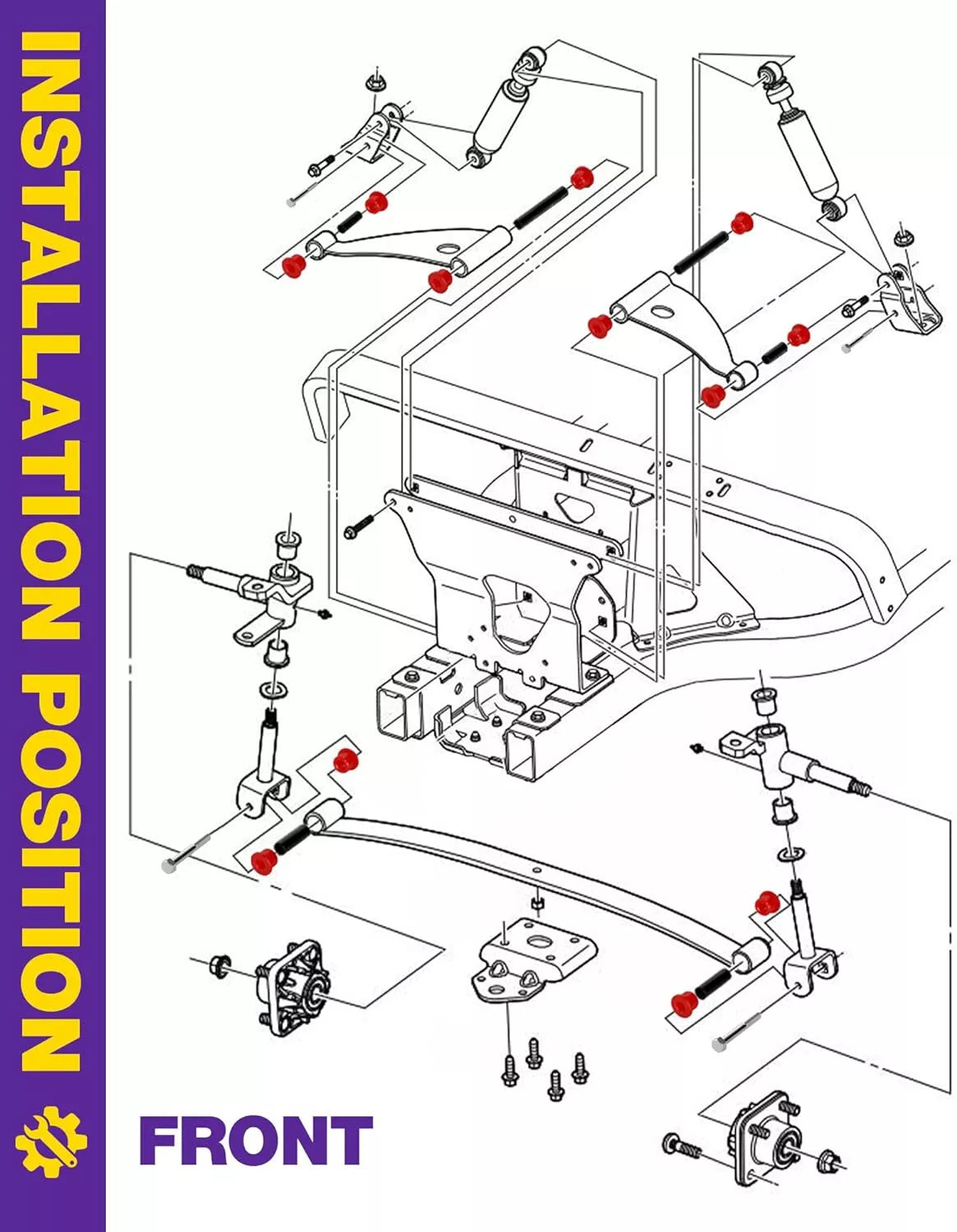 INSTALLATION POSITION

FRONT