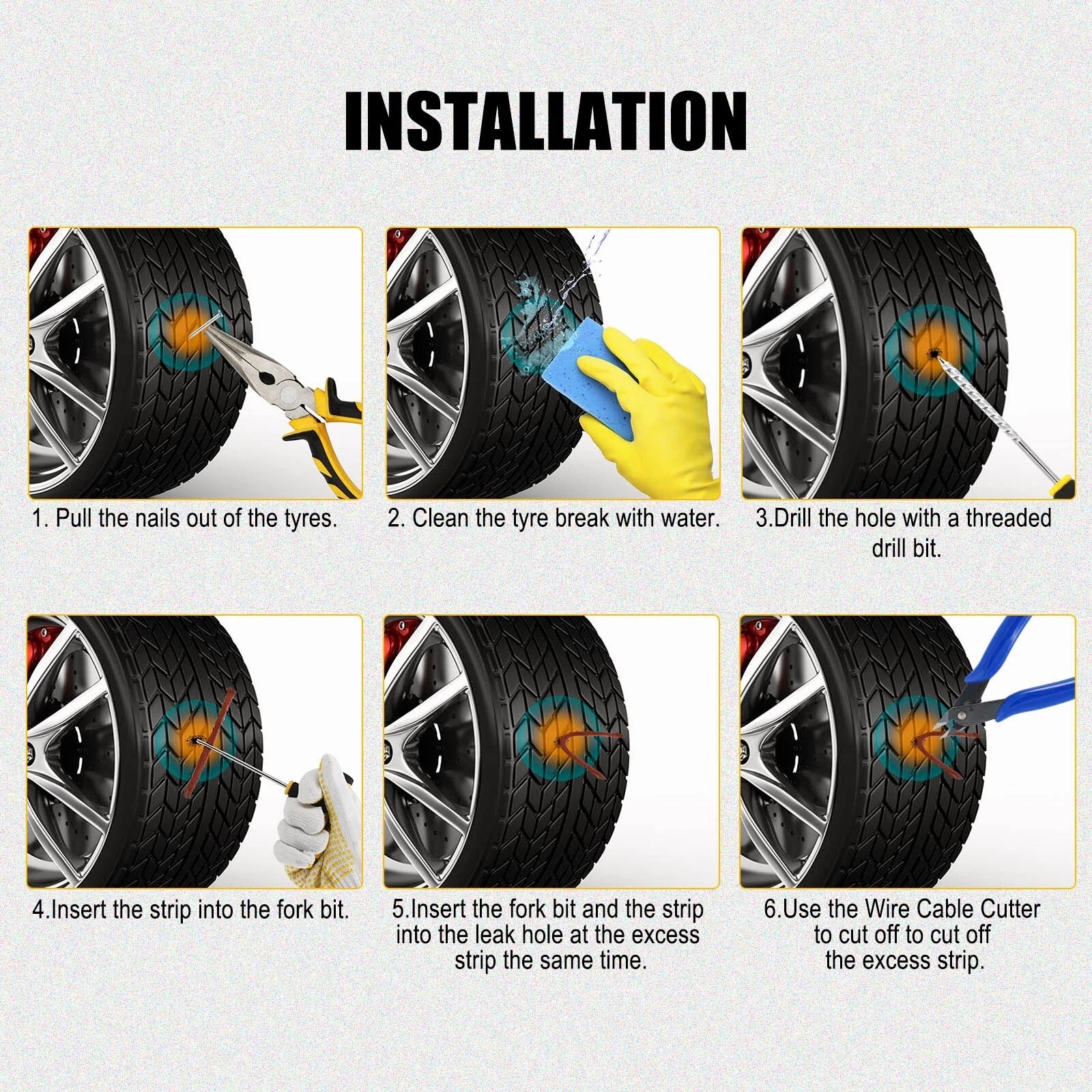 INSTALLATION

1. Pull the nails out of the tyres.

2. Clean the tyre break with water.

3.Drill the hole with a threaded drill bit.

4.Insert the strip into the fork bit.

5.Insert the fork bit and the strip into the leak hole at the excess strip the same time.

6.Use the Wire Cable Cutter to cut off to cut off the excess strip.