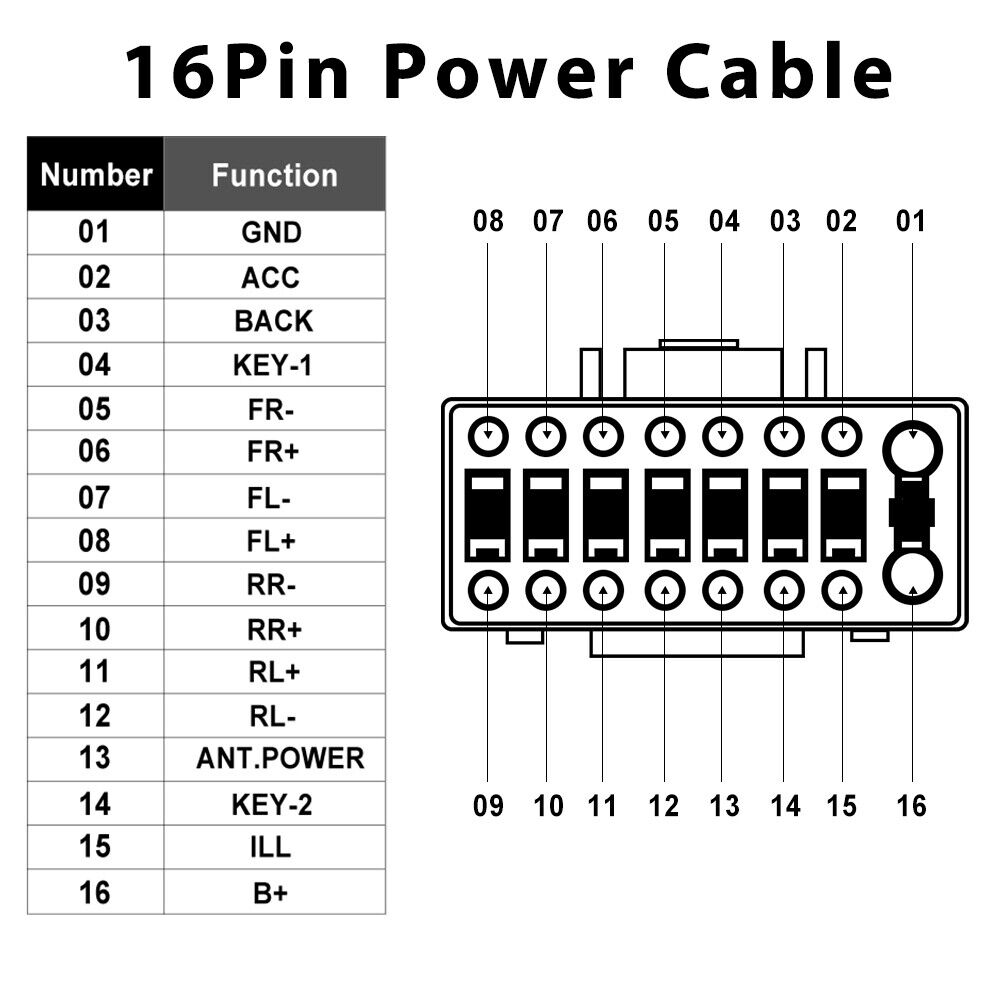 16Pin Power Cable

| Number | Function |
|---|---|
| 01 | GND |
| 02 | ACC |
| 03 | BACK |
| 04 | KEY-1 |
| 05 | FR- |
| 06 | FR+ |
| 07 | FL- |
| 08 | FL+ |
| 09 | RR- |
| 10 | RR+ |
| 11 | RL+ |
| 12 | RL- |
| 13 | ANT.POWER |
| 14 | KEY-2 |
| 15 | ILL |
| 16 | B+ |

08 07 06 05 04 03 02 01

09 10 11 12 13 14 15 16