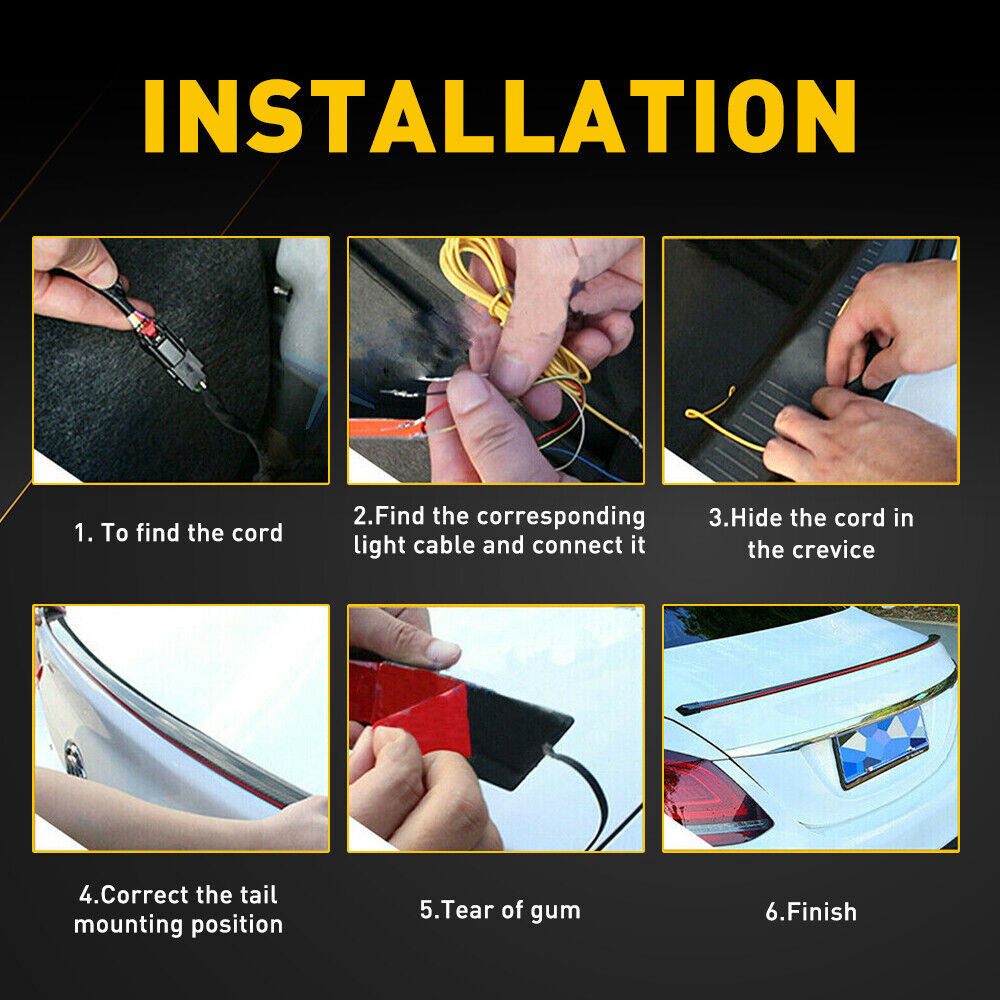 INSTALLATION

1. To find the cord

2.Find the corresponding light cable and connect it

3.Hide the cord in the crevice

4.Correct the tail mounting position

5.Tear of gum

6.Finish